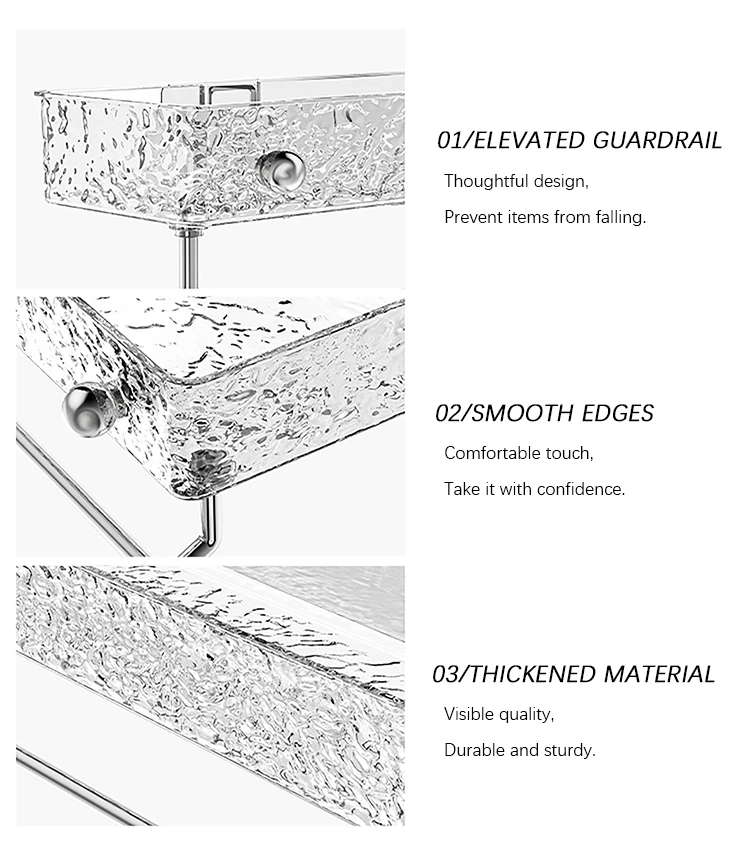 01/ELEVATED GUARDRAIL

Thoughtful design,

Prevent items from falling.

02/SMOOTH EDGES

Comfortable touch,

Take it with confidence.

03/THICKENED MATERIAL

Visible quality,

Durable and sturdy.