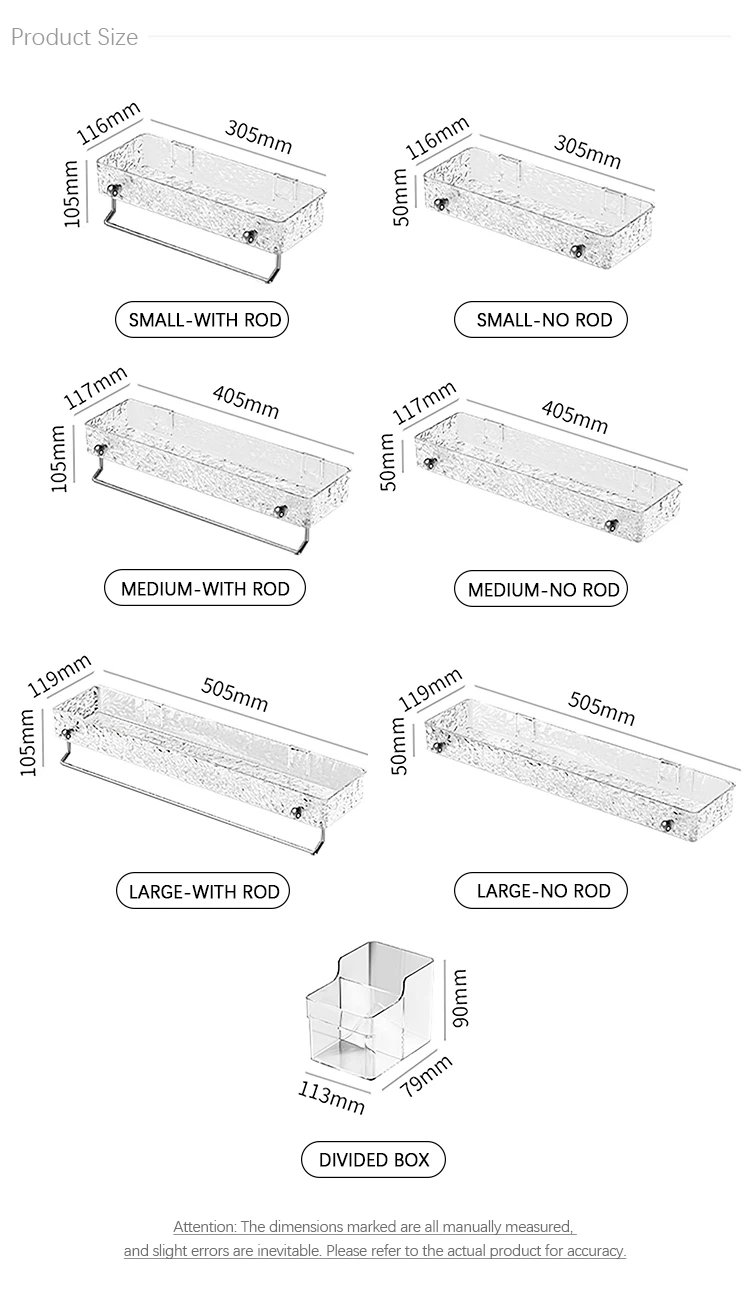 Product Size

116mm
305mm
105mm

SMALL-WITH ROD

116mm
305mm
50mm

SMALL-NO ROD

117mm
405mm
105mm

MEDIUM-WITH ROD

117mm
405mm
50mm

MEDIUM-NO ROD

119mm
505mm
105mm

LARGE-WITH ROD

119mm
505mm
50mm

LARGE-NO ROD

90mm
113mm
79mm

DIVIDED BOX

Attention: The dimensions marked are all manually measured, and slight errors are inevitable. Please refer to the actual product for accuracy.